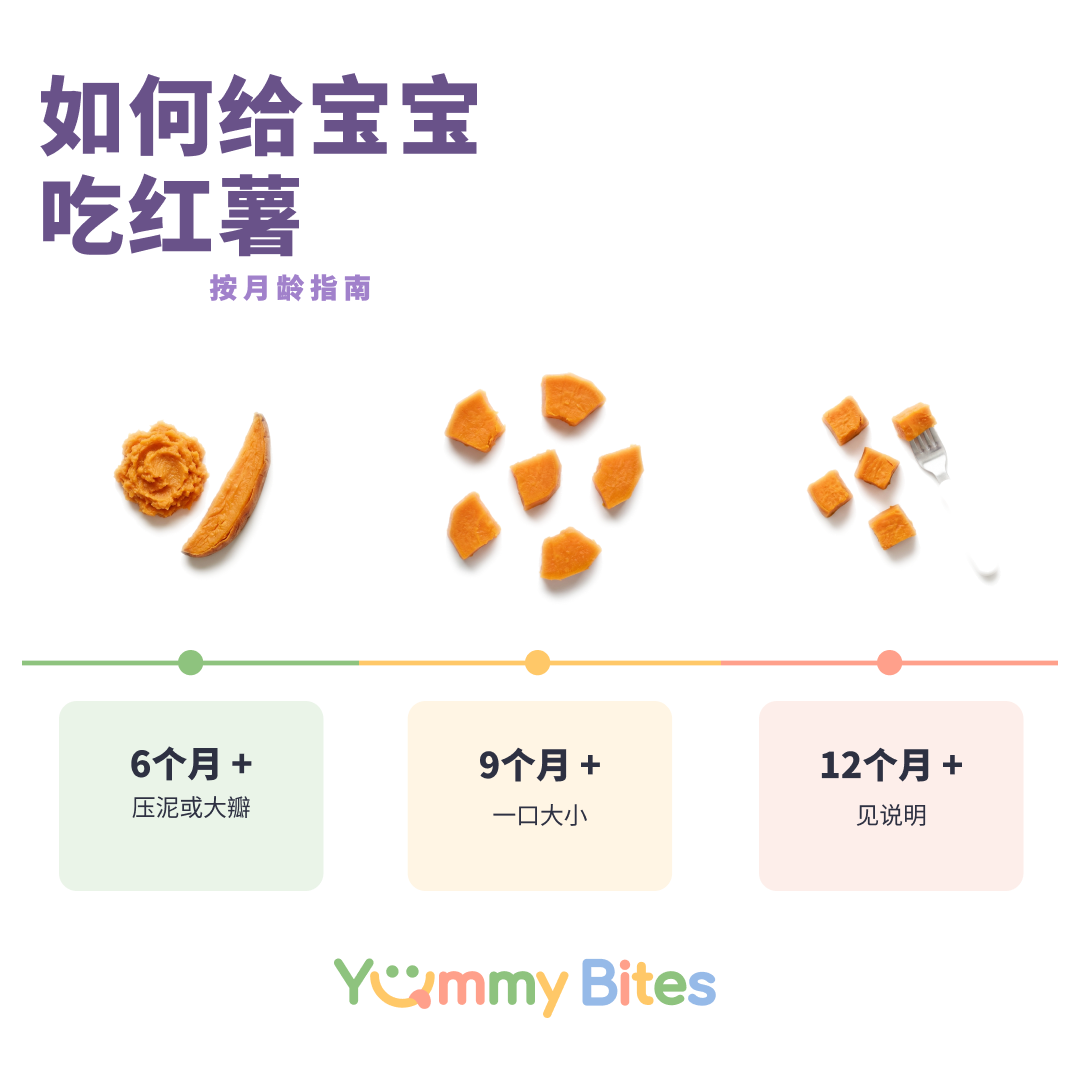 如何给宝宝
吃红薯

按月龄指南

6个月 +
压泥或大瓣

9个月 +
一口大小

12个月 +
见说明

Yummy Bites